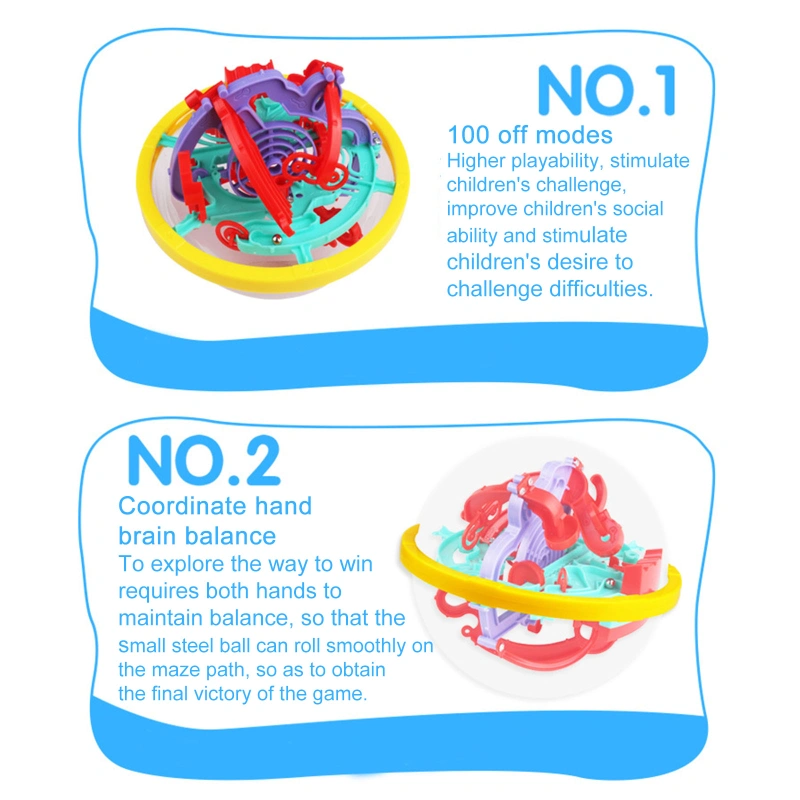 NO.1

100 off modes

Higher playability, stimulate children's challenge, improve children's social ability and stimulate children's desire to challenge difficulties.

NO.2

Coordinate hand brain balance

To explore the way to win requires both hands to maintain balance, so that the small steel ball can roll smoothly on the maze path, so as to obtain the final victory of the game.