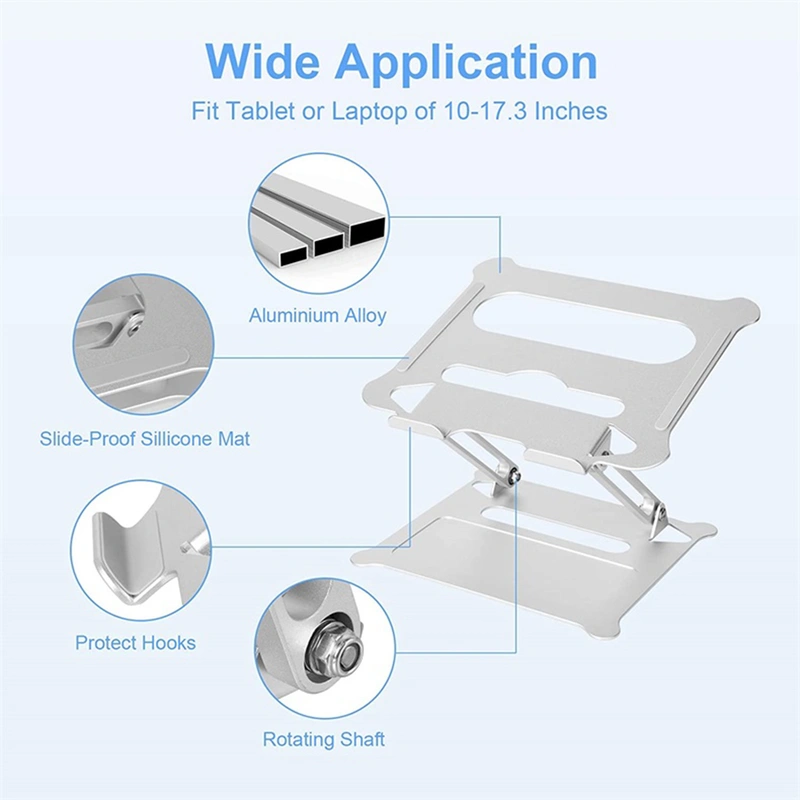 Wide Application
Fit Tablet or Laptop of 10-17.3 Inches

Aluminium Alloy

Slide-Proof Sillicone Mat

Protect Hooks

Rotating Shaft