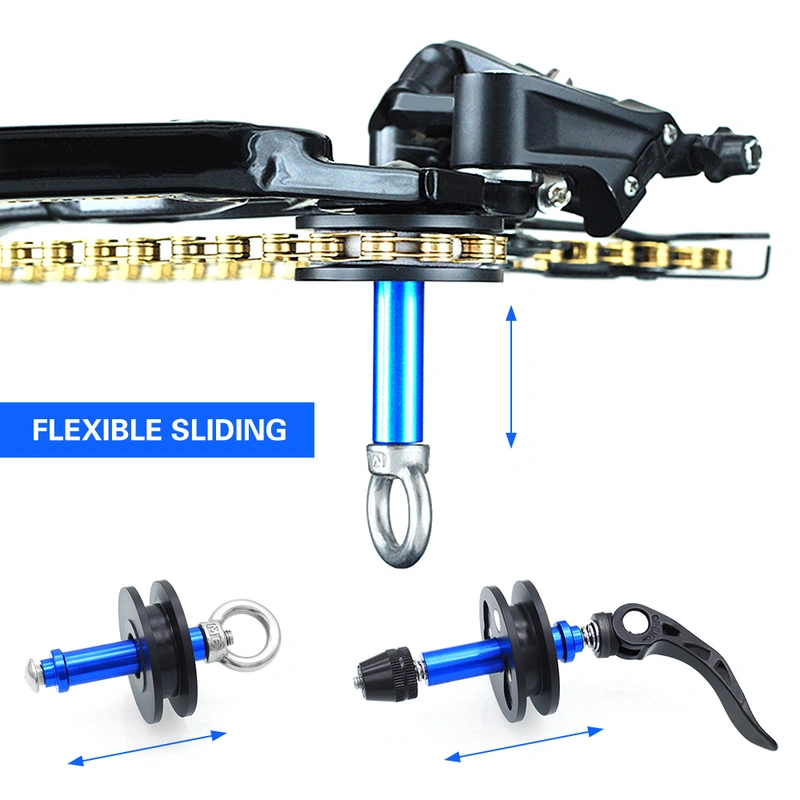 FLEXIBLE SLIDING