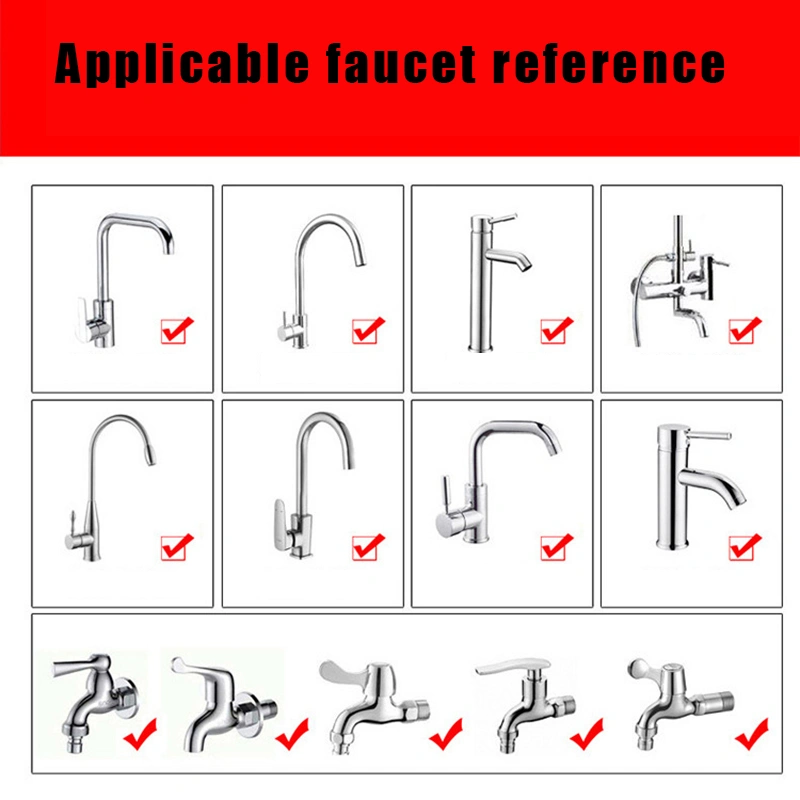 Applicable faucet reference