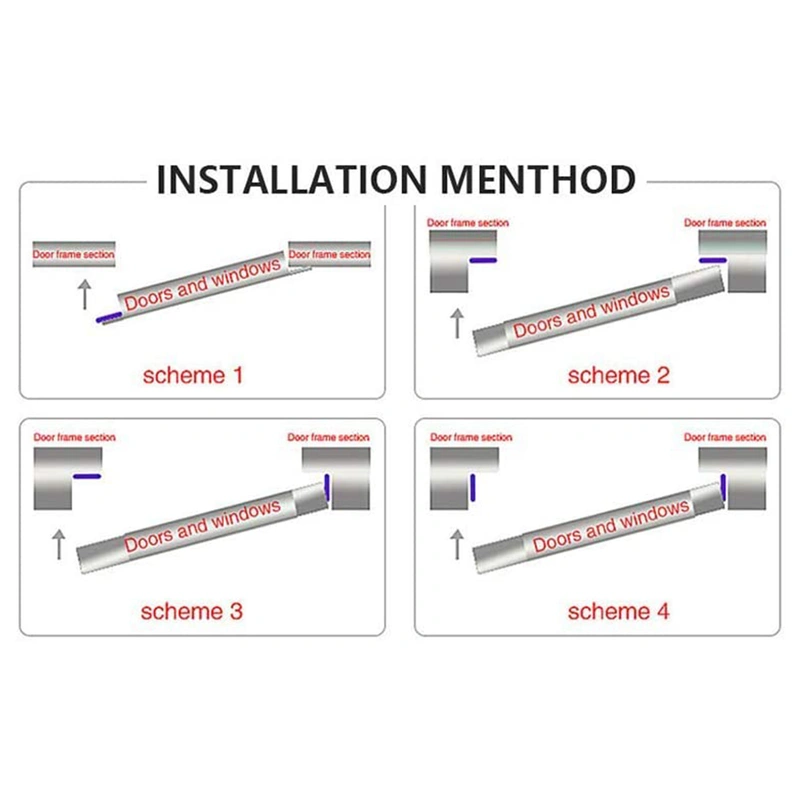 INSTALLATION MENTHOD

Door frame section
Door frame section
Doors and windows
scheme 1

Door frame section
Door frame section
Doors and windows
scheme 2

Door frame section
Door frame section
Doors and windows
scheme 3

Door frame section
Door frame section
Doors and windows
scheme 4