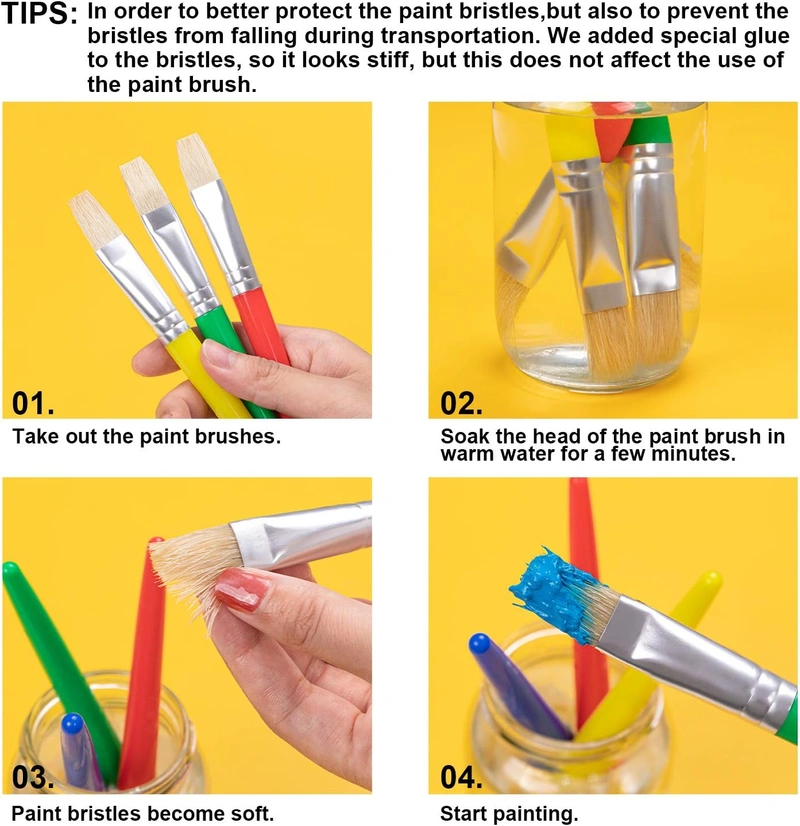 TIPS: In order to better protect the paint bristles,but also to prevent the bristles from falling during transportation. We added special glue to the bristles, so it looks stiff, but this does not affect the use of the paint brush.

01.
Take out the paint brushes.

02.
Soak the head of the paint brush in warm water for a few minutes.

03.
Paint bristles become soft.

04.
Start painting.