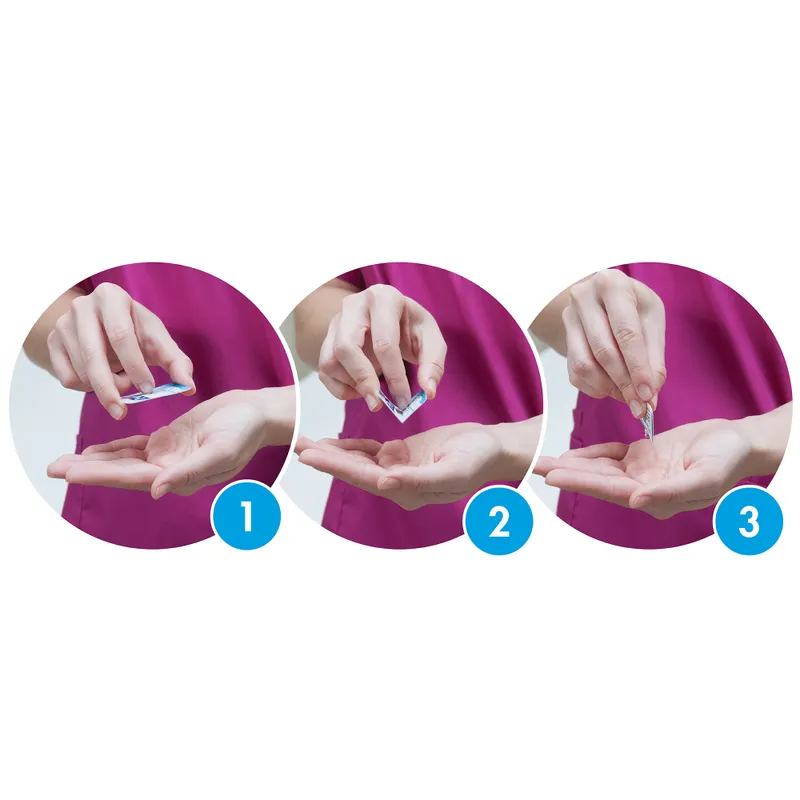 1

2

3