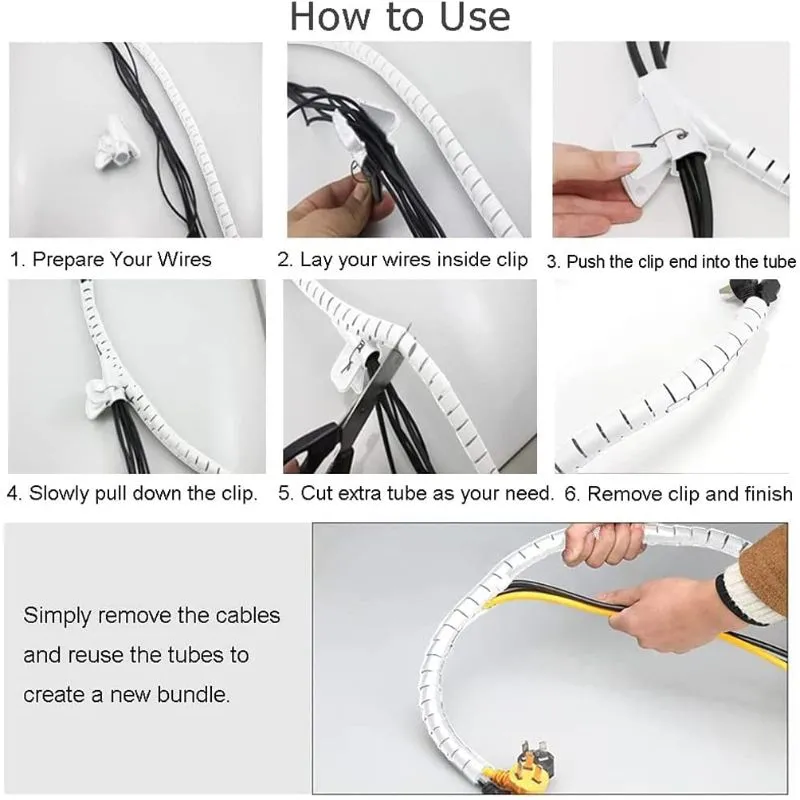 How to Use

1. Prepare Your Wires

2. Lay your wires inside clip

3. Push the clip end into the tube

4. Slowly pull down the clip.

5. Cut extra tube as your need.

6. Remove clip and finish

Simply remove the cables and reuse the tubes to create a new bundle.